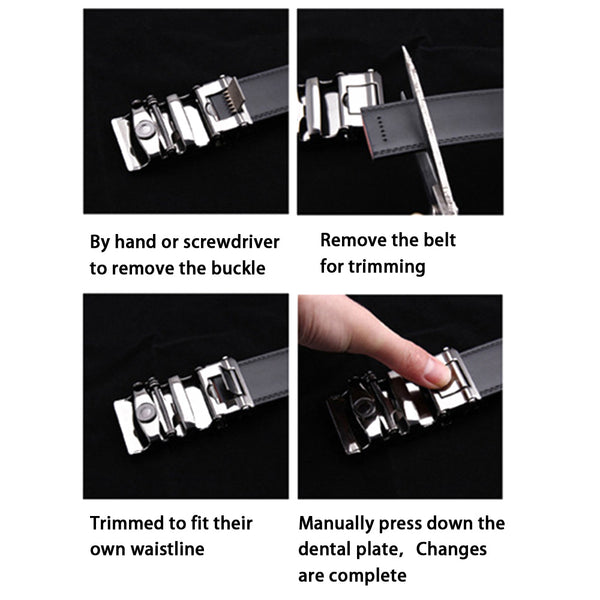 By hand or screwdriver to remove the buckle

Remove the belt for trimming

Trimmed to fit their own waistline

Manually press down the dental plate, Changes are complete