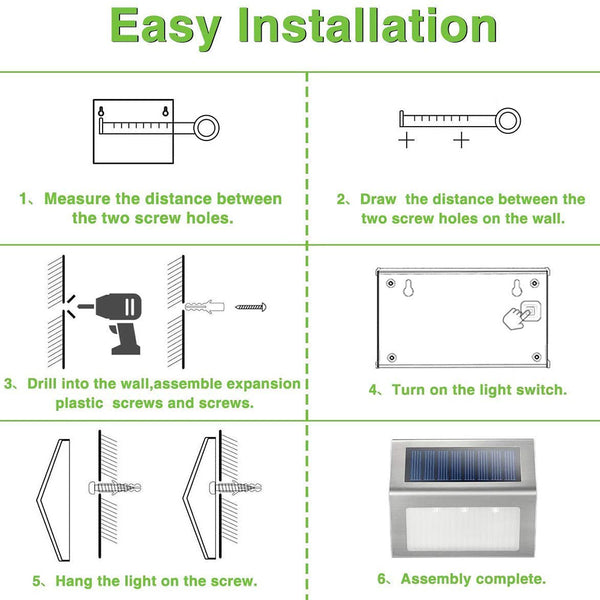 Easy Installation

1、Measure the distance between the two screw holes.

2、Draw the distance between the two screw holes on the wall.

3、Drill into the wall,assemble expansion plastic screws and screws.

4、Turn on the light switch.

5、Hang the light on the screw.

6、Assembly complete.