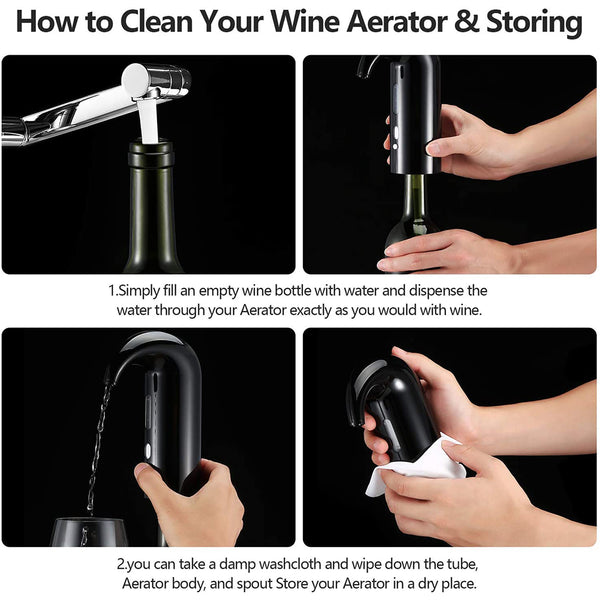 How to Clean Your Wine Aerator & Storing

1.Simply fill an empty wine bottle with water and dispense the water through your Aerator exactly as you would with wine.

2.you can take a damp washcloth and wipe down the tube, Aerator body, and spout Store your Aerator in a dry place.