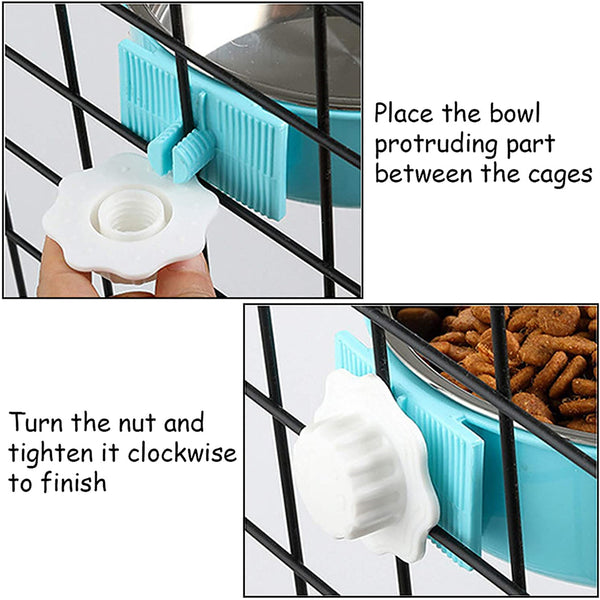 Place the bowl protruding part between the cages

Turn the nut and tighten it clockwise to finish