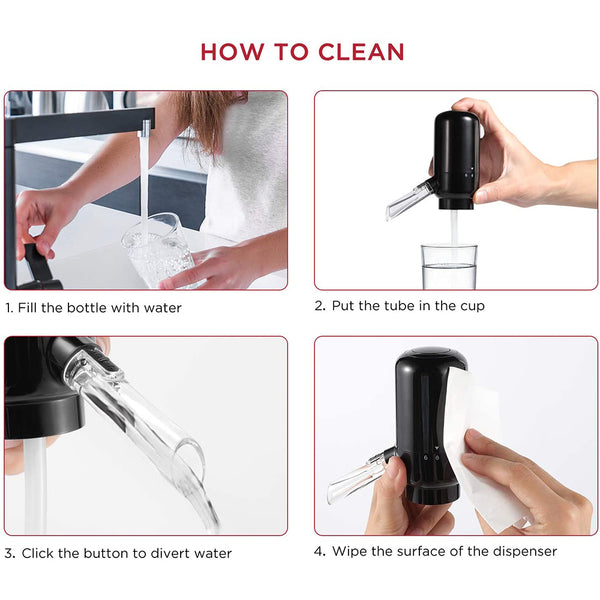 HOW TO CLEAN

1. Fill the bottle with water

2. Put the tube in the cup

3. Click the button to divert water

4. Wipe the surface of the dispenser