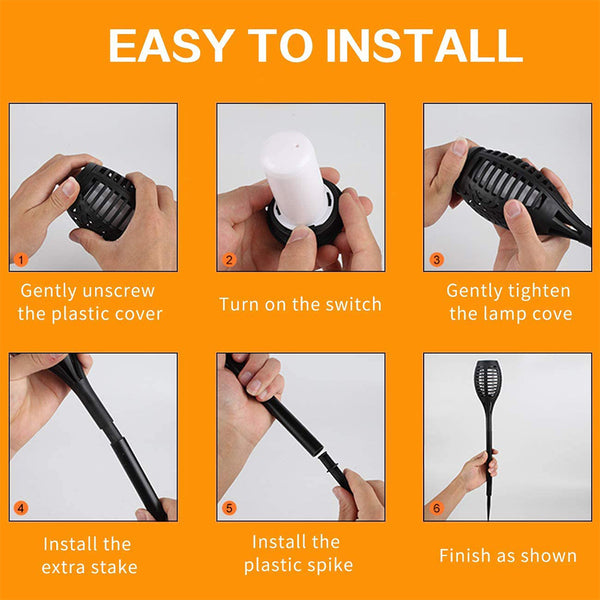 EASY TO INSTALL

1

Gently unscrew the plastic cover

2

Turn on the switch

3

Gently tighten the lamp cove

4

Install the extra stake

5

Install the plastic spike

6

Finish as shown