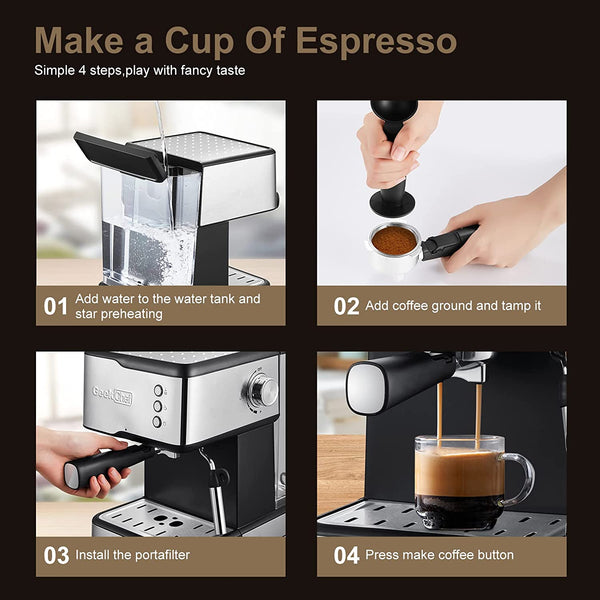 Make a Cup Of Espresso

Simple 4 steps,play with fancy taste

01 Add water to the water tank and star preheating

02 Add coffee ground and tamp it

Geek Chef

03 Install the portafilter

04 Press make coffee button