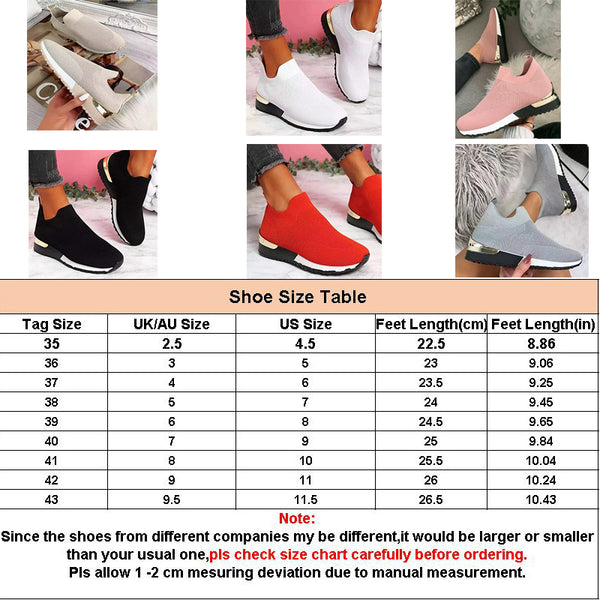 Shoe Size Table

| Tag Size | UK/AU Size | US Size | Feet Length(cm) | Feet Length(in) |
|---|---|---|---|---|
| 35 | 2.5 | 4.5 | 22.5 | 8.86 |
| 36 | 3 | 5 | 23 | 9.06 |
| 37 | 4 | 6 | 23.5 | 9.25 |
| 38 | 5 | 7 | 24 | 9.45 |
| 39 | 6 | 8 | 24.5 | 9.65 |
| 40 | 7 | 9 | 25 | 9.84 |
| 41 | 8 | 10 | 25.5 | 10.04 |
| 42 | 9 | 11 | 26 | 10.24 |
| 43 | 9.5 | 11.5 | 26.5 | 10.43 |

Note:
Since the shoes from different companies my be different,it would be larger or smaller than your usual one,pls check size chart carefully before ordering.
Pls allow 1 -2 cm mesuring deviation due to manual measurement.